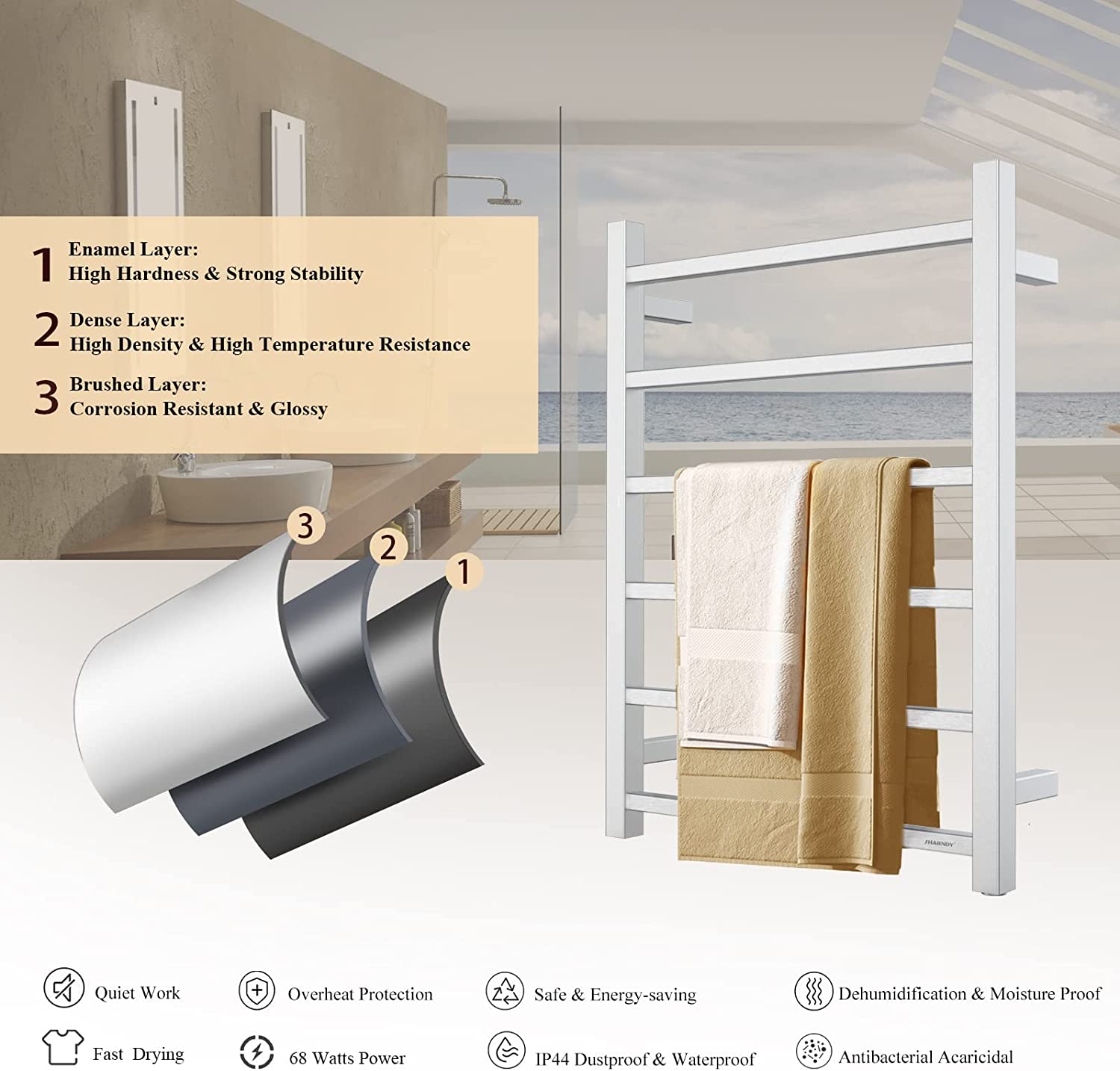 1 Enamel Layer:
High Hardness & Strong Stability

2 Dense Layer:
High Density & High Temperature Resistance

3 Brushed Layer:
Corrosion Resistant & Glossy

3

2

1

SHARNDY

Quiet Work

Overheat Protection

Safe & Energy-saving

Dehumidification & Moisture Proof

Fast Drying

68 Watts Power

IP44 Dustproof & Waterproof

Antibacterial Acaricidal