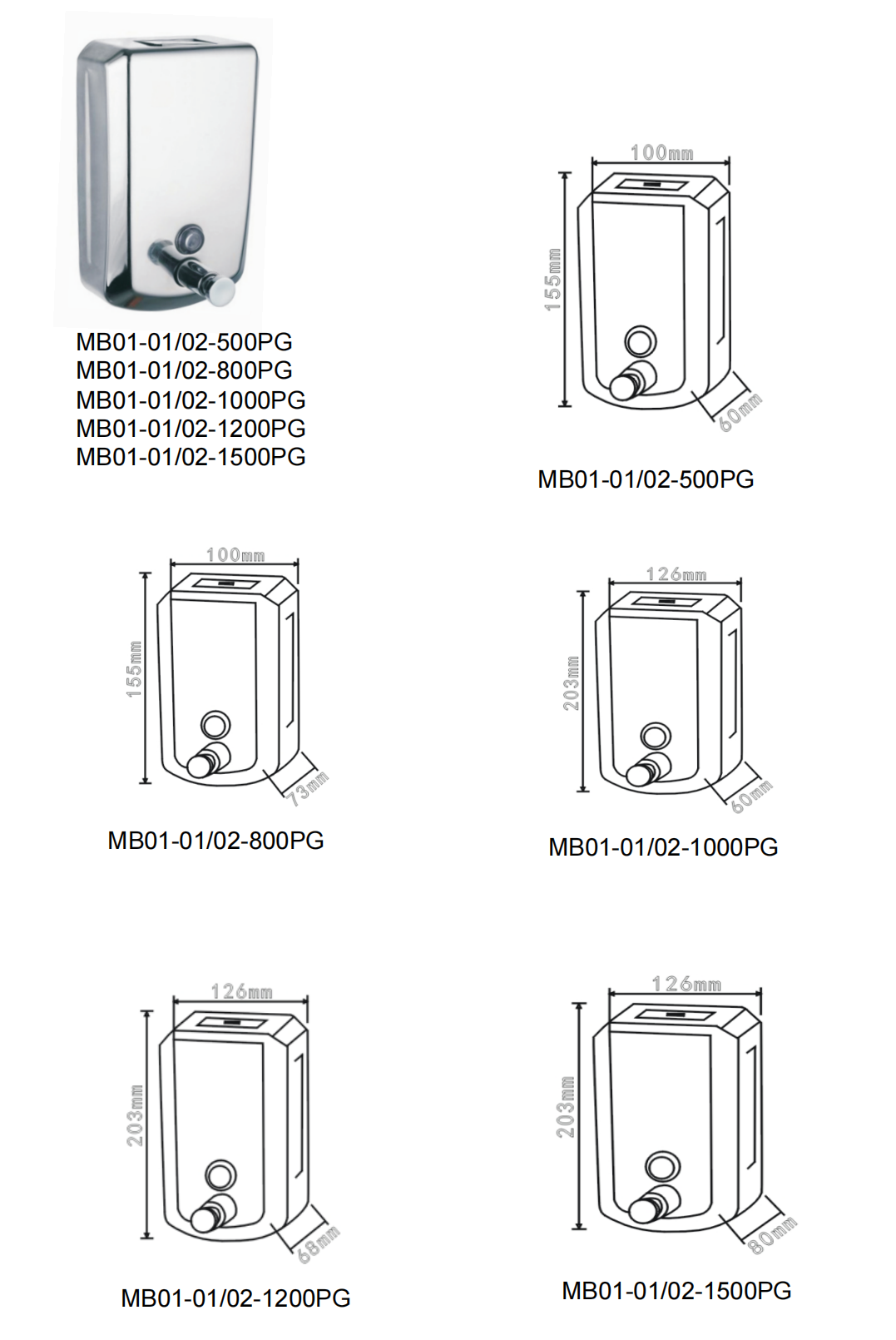 MB01-01/02-500PG
MB01-01/02-800PG
MB01-01/02-1000PG
MB01-01/02-1200PG
MB01-01/02-1500PG

100mm
155mm
60mm
MB01-01/02-500PG

100mm
155mm
73mm
MB01-01/02-800PG

126mm
203mm
60mm
MB01-01/02-1000PG

126mm
203mm
68mm
MB01-01/02-1200PG

126mm
203mm
80mm
MB01-01/02-1500PG